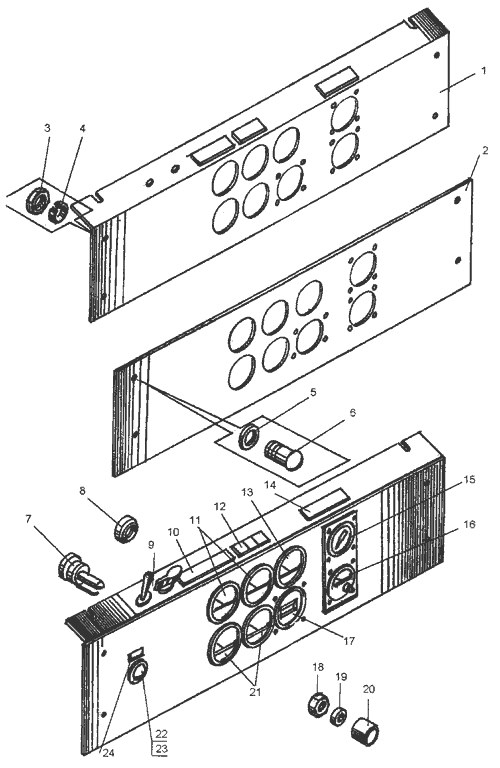 1
2
3
4
5
6
7
8
9
10
11
12
13
14
15
16
17
18
19
20
21
22
23
24