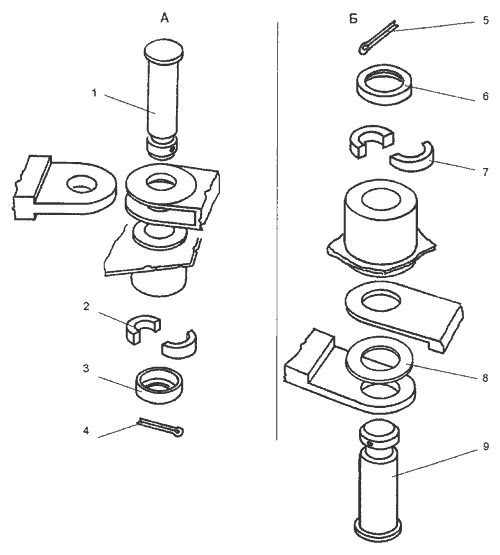 А

1

2

3

4

Б

5

6

7

8

9