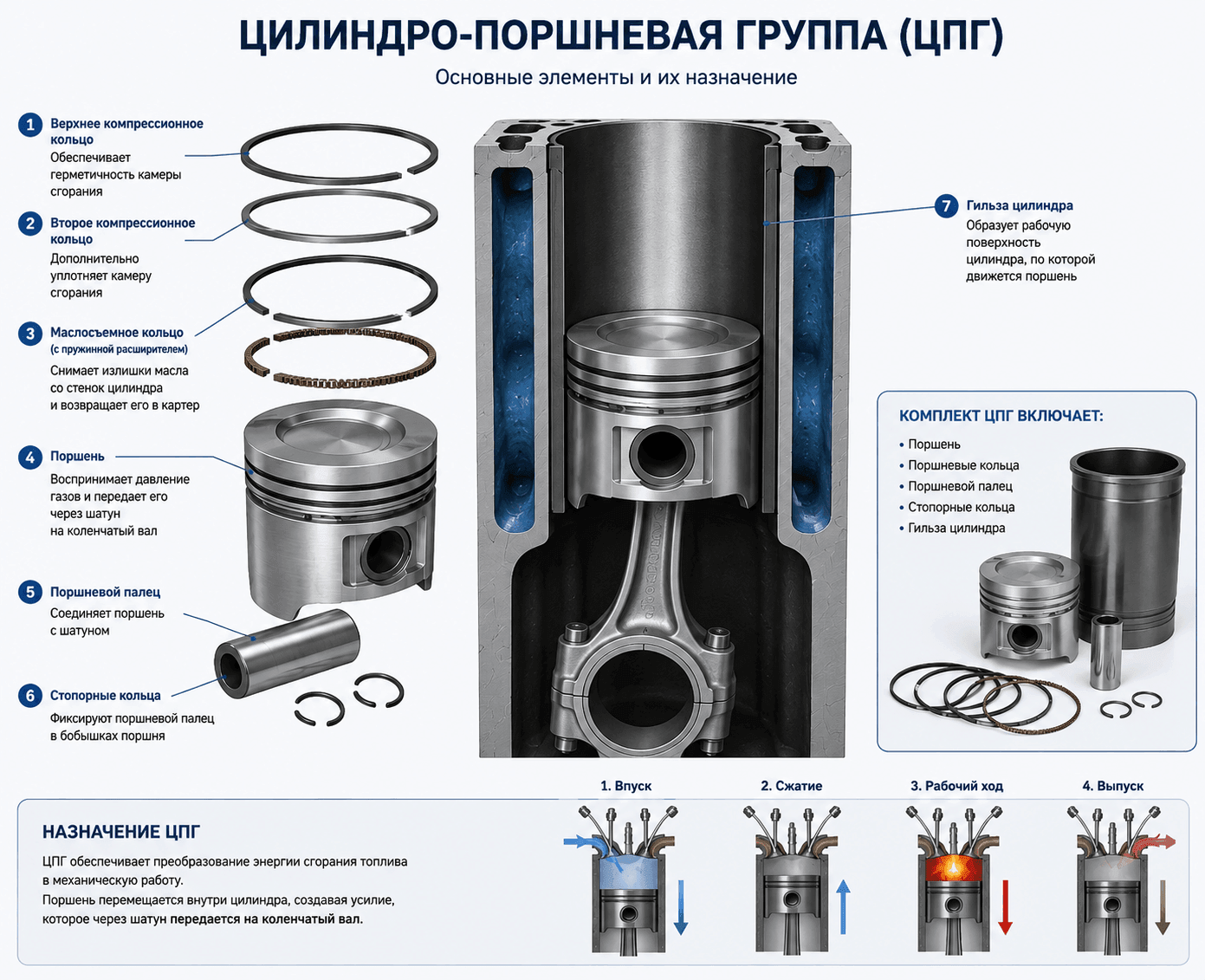 ЦИЛИНДРО-ПОРШНЕВАЯ ГРУППА (ЦПГ)

Основные элементы и их назначение

1 Верхнее компрессионное кольцо
Обеспечивает герметичность камеры сгорания

2 Второе компрессионное кольцо
Дополнительно уплотняет камеру сгорания

3 Маслосъемное кольцо (с пружинной расширителем)
Снимает излишки масла со стенок цилиндра и возвращает его в картер

4 Поршень
Воспринимает давление газов и передает его через шатун на коленчатый вал

5 Поршневой палец
Соединяет поршень с шатуном

6 Стопорные кольца
Фиксируют поршневой палец в бобышках поршня

7 Гильза цилиндра
Образует рабочую поверхность цилиндра, по которой движется поршень

КОМПЛЕКТ ЦПГ ВКЛЮЧАЕТ:
• Поршень
• Поршневые кольца
• Поршневой палец
• Стопорные кольца
• Гильза цилиндра

НАЗНАЧЕНИЕ ЦПГ
ЦПГ обеспечивает преобразование энергии сгорания топлива в механическую работу.
Поршень перемещается внутри цилиндра, создавая усилие, которое через шатун передается на коленчатый вал.

1. Впуск
2. Сжатие
3. Рабочий ход
4. Выпуск